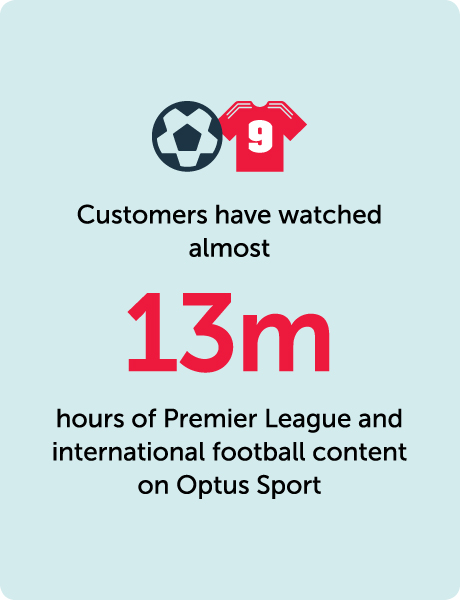 9

Customers have watched almost

13m

hours of Premier League and international football content on Optus Sport