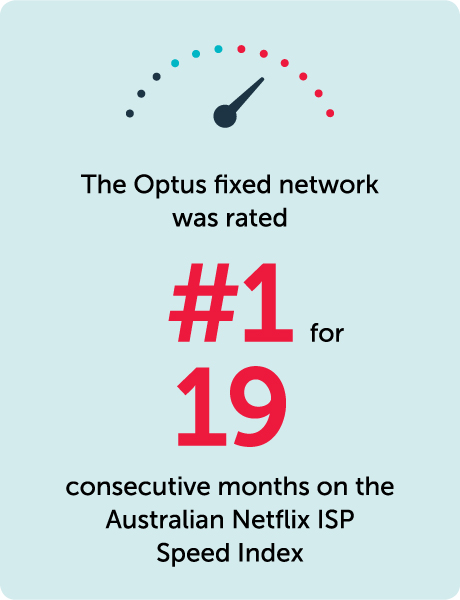 The Optus fixed network was rated

#1 for

19

consecutive months on the Australian Netflix ISP Speed Index